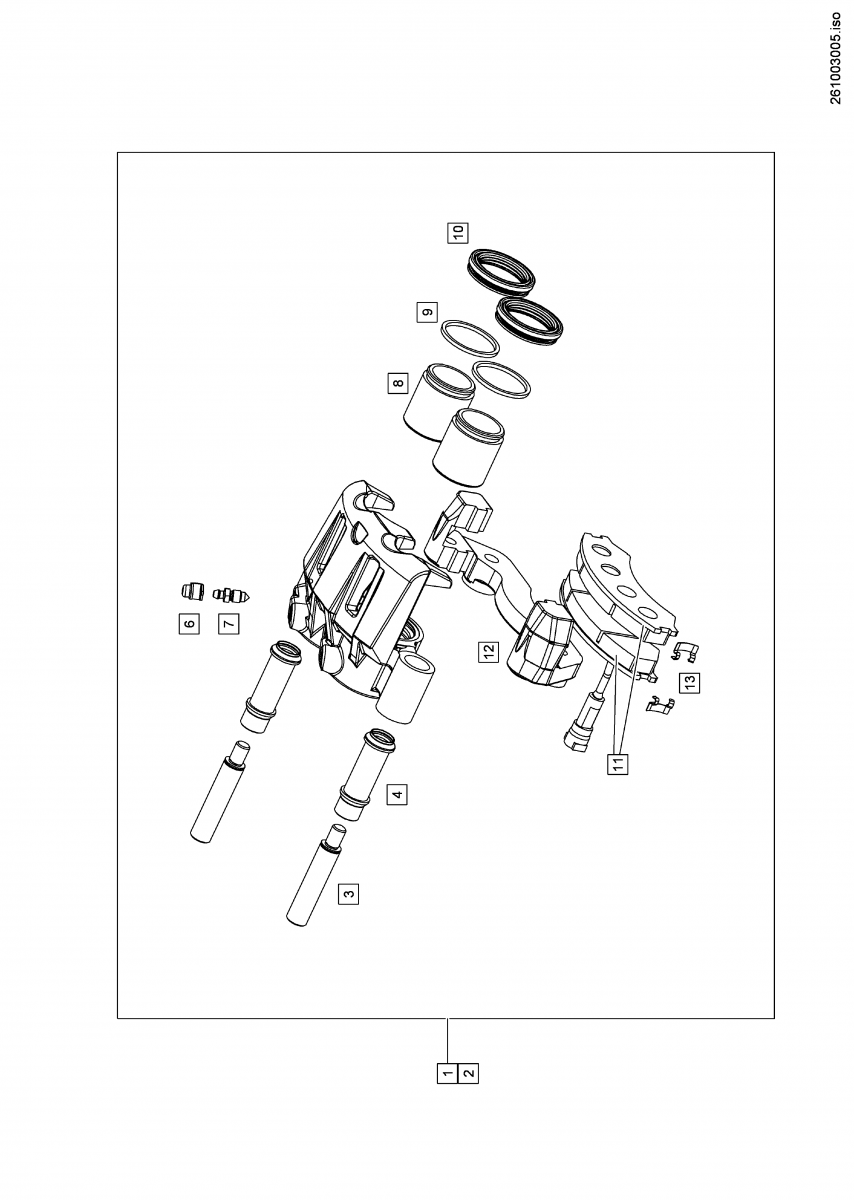 261003005.iso

10
9
8
6
7
12
13
11
4
3
1
2