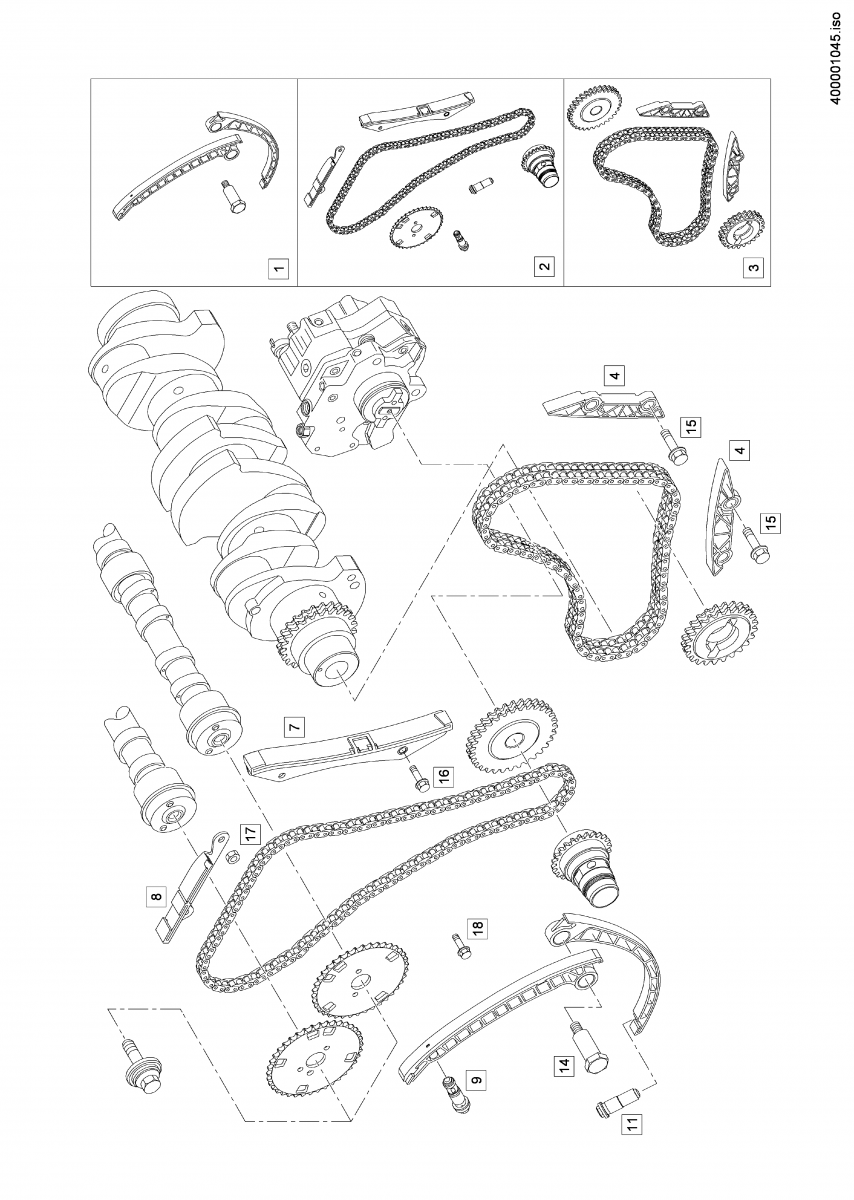 400001045.iso

1

2

3

4

15

4

15

7

16

17

8

18

9

14

11